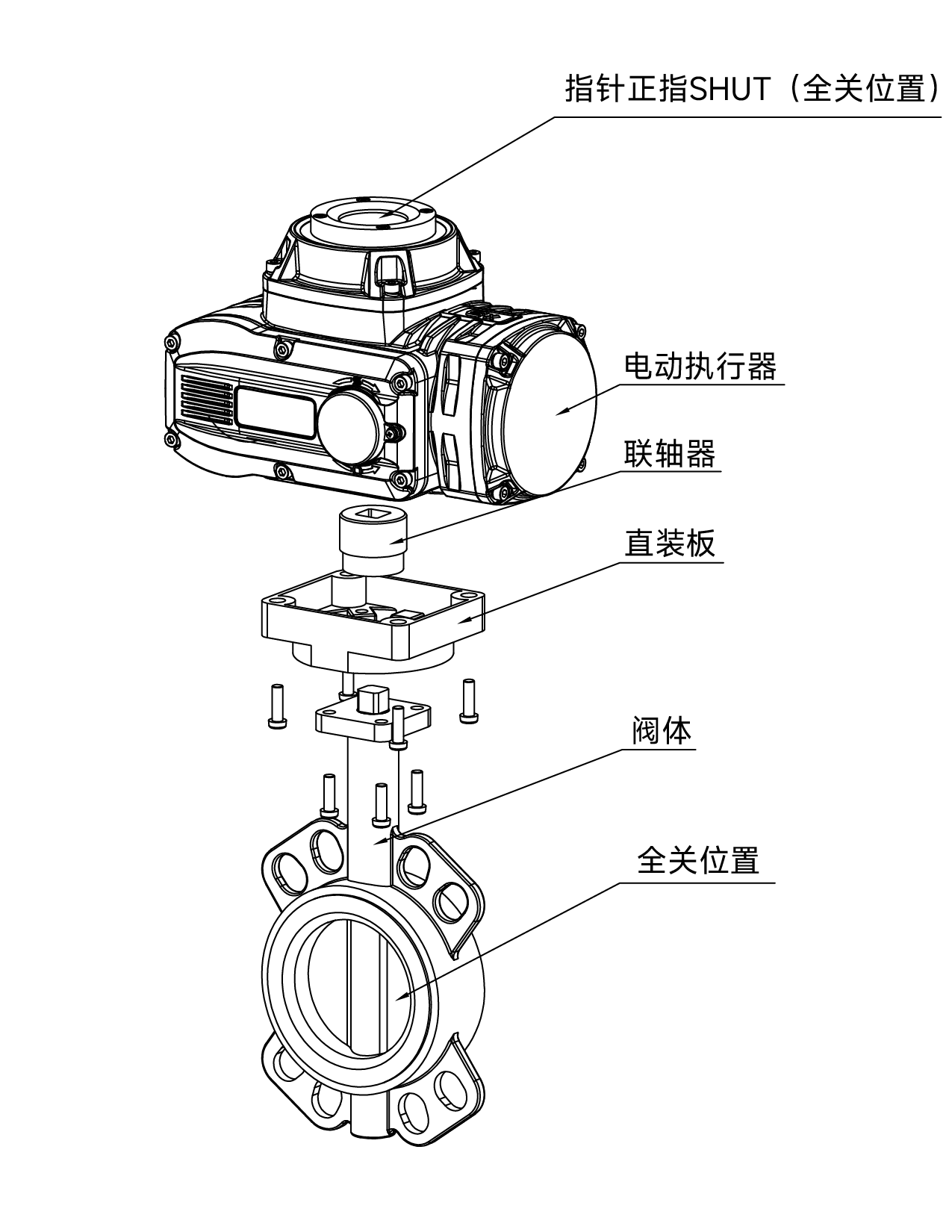 指针正指SHUT（全关位置）

电动执行器

联轴器

直装板

阀体

全关位置